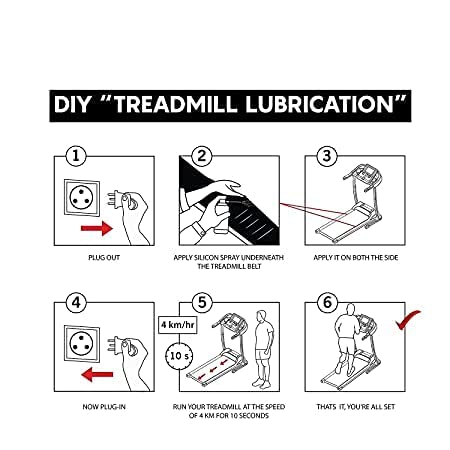 DIY "TREADMILL LUBRICATION"

1

PLUG OUT

2

APPLY SILICON SPRAY UNDERNEATH THE TREADMILL BELT

3

APPLY IT ON BOTH THE SIDE

4

NOW PLUG-IN

5

4 km/hr

10 s

RUN YOUR TREADMILL AT THE SPEED OF 4 KM FOR 10 SECONDS

6

THATS IT, YOU'RE ALL SET