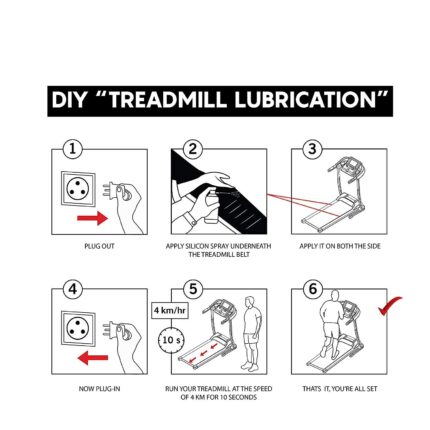 DIY "TREADMILL LUBRICATION"

1

PLUG OUT

2

APPLY SILICON SPRAY UNDERNEATH THE TREADMILL BELT

3

APPLY IT ON BOTH THE SIDE

4

NOW PLUG-IN

5

4 km/hr

10 s

RUN YOUR TREADMILL AT THE SPEED OF 4 KM FOR 10 SECONDS

6

THATS IT, YOU'RE ALL SET